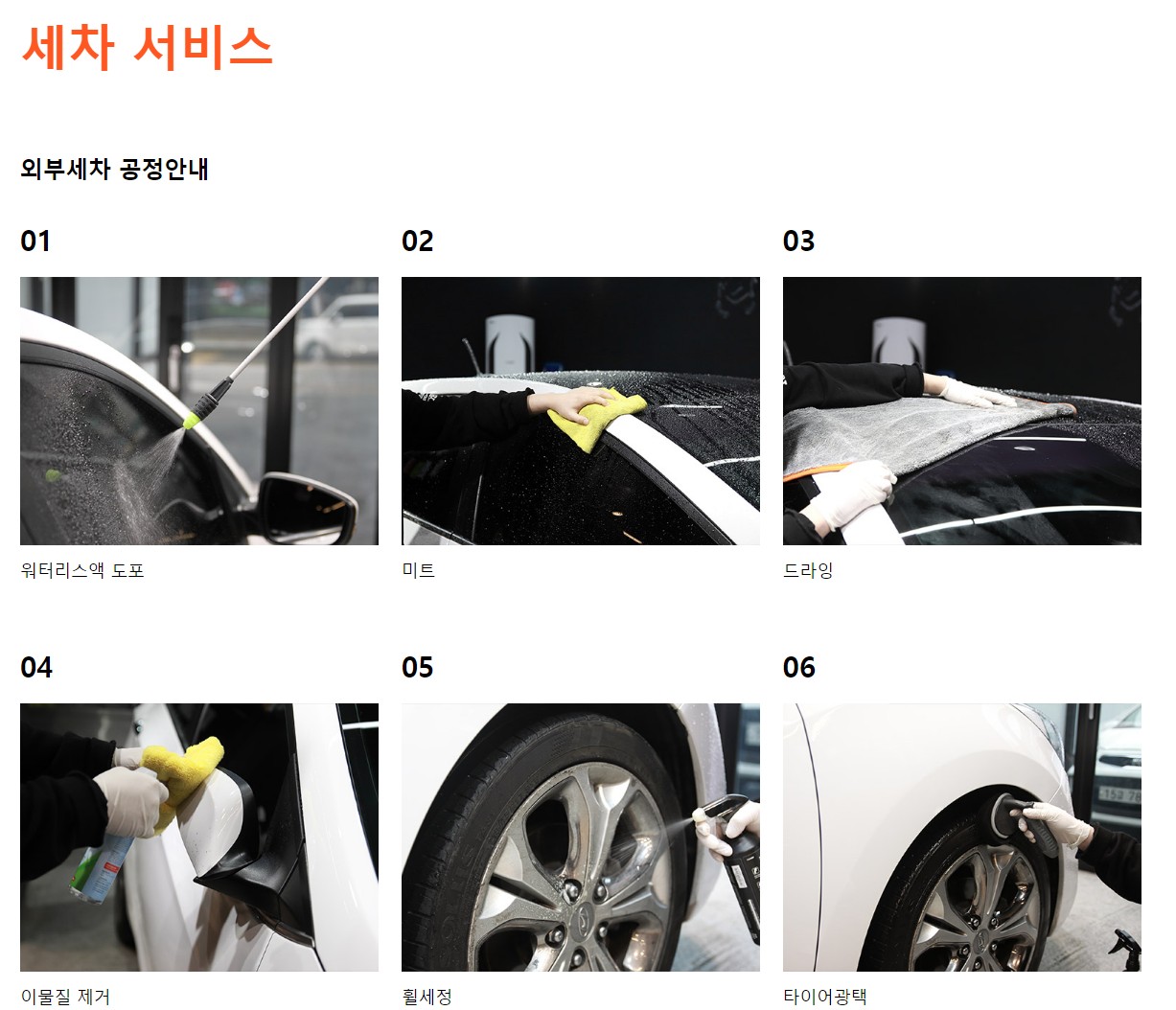 세차 서비스

외부세차 공정안내

01

워터리스액 도포

02

미트

03

드라잉

04

이물질 제거

05

휠세정

06

타이어광택