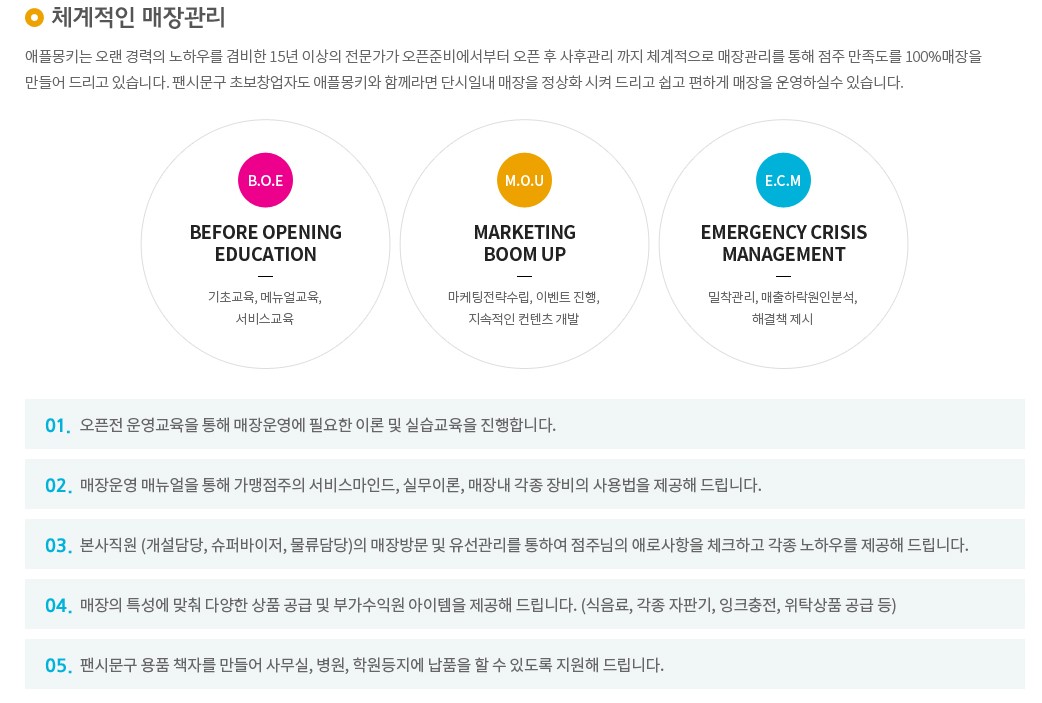 체계적인 매장관리

애플몽키는 오랜 경력의 노하우를 겸비한 15년 이상의 전문가가 오픈준비에서부터 오픈 후 사후관리 까지 체계적으로 매장관리를 통해 점주 만족도를 100%매장을 만들어 드리고 있습니다. 팬시문구 초보창업자도 애플몽키와 함께라면 단시일내 매장을 정상화 시켜 드리고 쉽고 편하게 매장을 운영하실수 있습니다.

B.O.E

BEFORE OPENING EDUCATION

기초교육, 메뉴얼교육, 서비스교육

M.O.U

MARKETING BOOM UP

마케팅전략수립, 이벤트 진행, 지속적인 컨텐츠 개발

E.C.M

EMERGENCY CRISIS MANAGEMENT

밀착관리, 매출하락원인분석, 해결책 제시

01. 오픈전 운영교육을 통해 매장운영에 필요한 이론 및 실습교육을 진행합니다.

02. 매장운영 매뉴얼을 통해 가맹점주의 서비스마인드, 실무이론, 매장내 각종 장비의 사용법을 제공해 드립니다.

03. 본사직원 (개설담당, 슈퍼바이저, 물류담당)의 매장방문 및 유선관리를 통하여 점주님의 애로사항을 체크하고 각종 노하우를 제공해 드립니다.

04. 매장의 특성에 맞춰 다양한 상품 공급 및 부가수익원 아이템을 제공해 드립니다. (식음료, 각종 자판기, 잉크충전, 위탁상품 공급 등)

05. 팬시문구 용품 책자를 만들어 사무실, 병원, 학원등지에 납품을 할 수 있도록 지원해 드립니다.