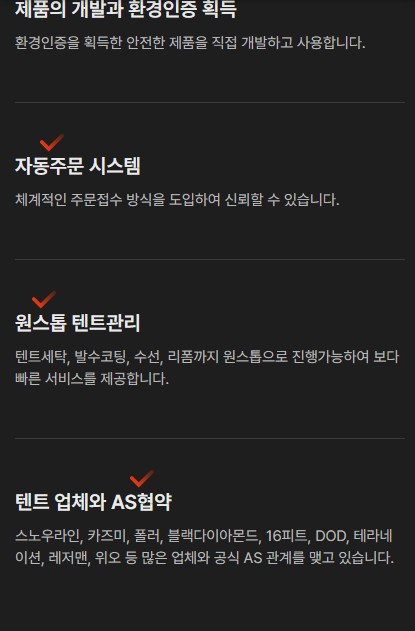 제품의 개발과 환경인증 획득

환경인증을 획득한 안전한 제품을 직접 개발하고 사용합니다.

자동주문 시스템

체계적인 주문접수 방식을 도입하여 신뢰할 수 있습니다.

원스톱 텐트관리

텐트세탁, 발수코팅, 수선, 리폼까지 원스톱으로 진행가능하여 보다 빠른 서비스를 제공합니다.

텐트 업체와 AS협약

스노우라인, 카즈미, 폴러, 블랙다이아몬드, 16피트, DOD, 테라네이션, 레저맨, 위오 등 많은 업체와 공식 AS 관계를 맺고 있습니다.